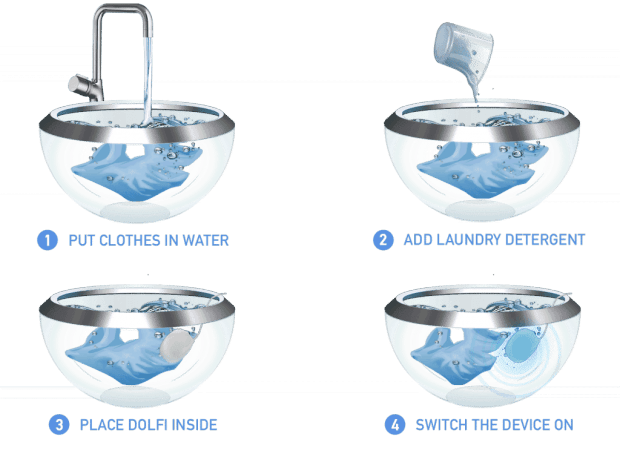 1 PUT CLOTHES IN WATER

2 ADD LAUNDRY DETERGENT

3 PLACE DOLFI INSIDE

4 SWITCH THE DEVICE ON