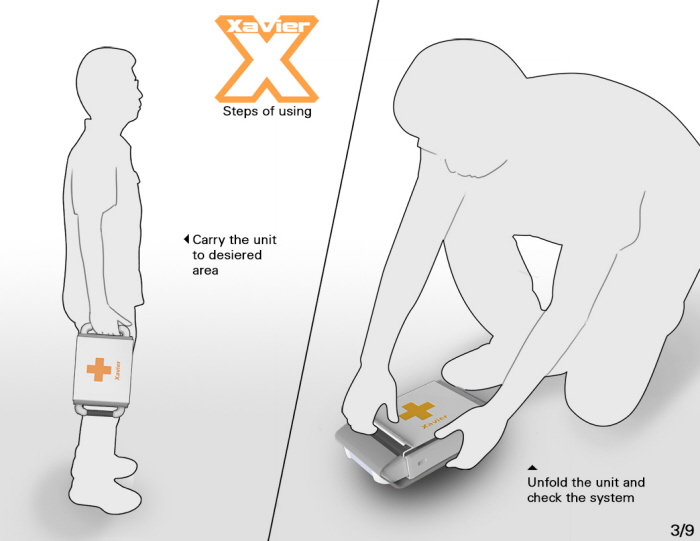 Xavier
X
Steps of using

Carry the unit to desiered area

Xavier

Xavier

Unfold the unit and check the system

3/9